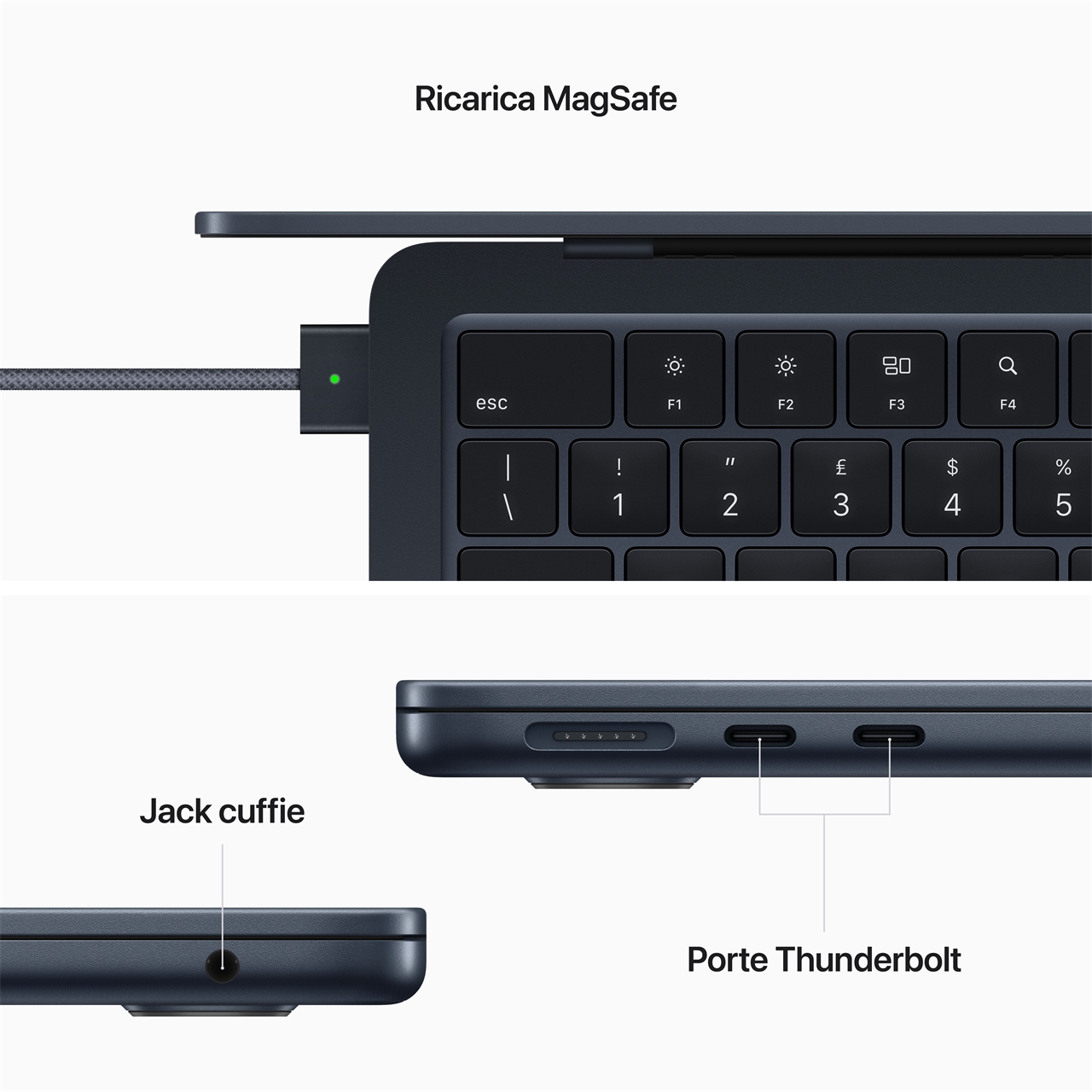 Ricarica MagSafe

esc

F1

F2

F3

F4

|
\

!
1

"
2

£
3

$
4

%
5

Jack cuffie

Porte Thunderbolt